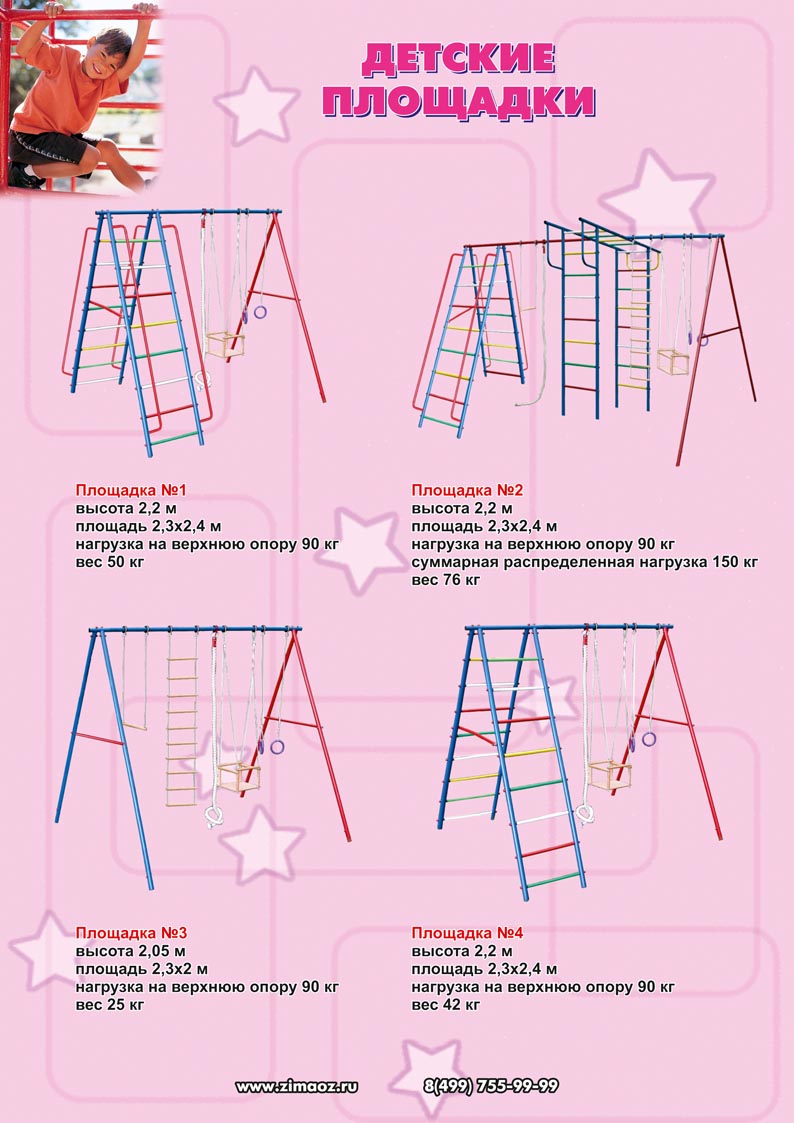 ДЕТСКИЕ ПЛОЩАДКИ

Площадка №1
высота 2,2 м
площадь 2,3х2,4 м
нагрузка на верхнюю опору 90 кг
вес 50 кг

Площадка №2
высота 2,2 м
площадь 2,3х2,4 м
нагрузка на верхнюю опору 90 кг
суммарная распределенная нагрузка 150 кг
вес 76 кг

Площадка №3
высота 2,05 м
площадь 2,3х2 м
нагрузка на верхнюю опору 90 кг
вес 25 кг

Площадка №4
высота 2,2 м
площадь 2,3х2,4 м
нагрузка на верхнюю опору 90 кг
вес 42 кг

www.zimaoz.ru 8(499) 755-99-99